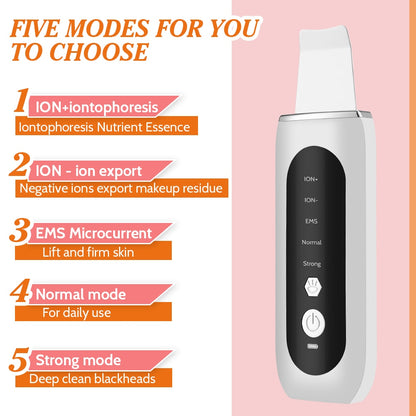 FIVE MODES FOR YOU TO CHOOSE

1 ION+iontophoresis
Iontophoresis Nutrient Essence

2 ION - ion export
Negative ions export makeup residue

3 EMS Microcurrent
Lift and firm skin

4 Normal mode
For daily use

5 Strong mode
Deep clean blackheads

ION+
ION-
EMS
Normal
Strong