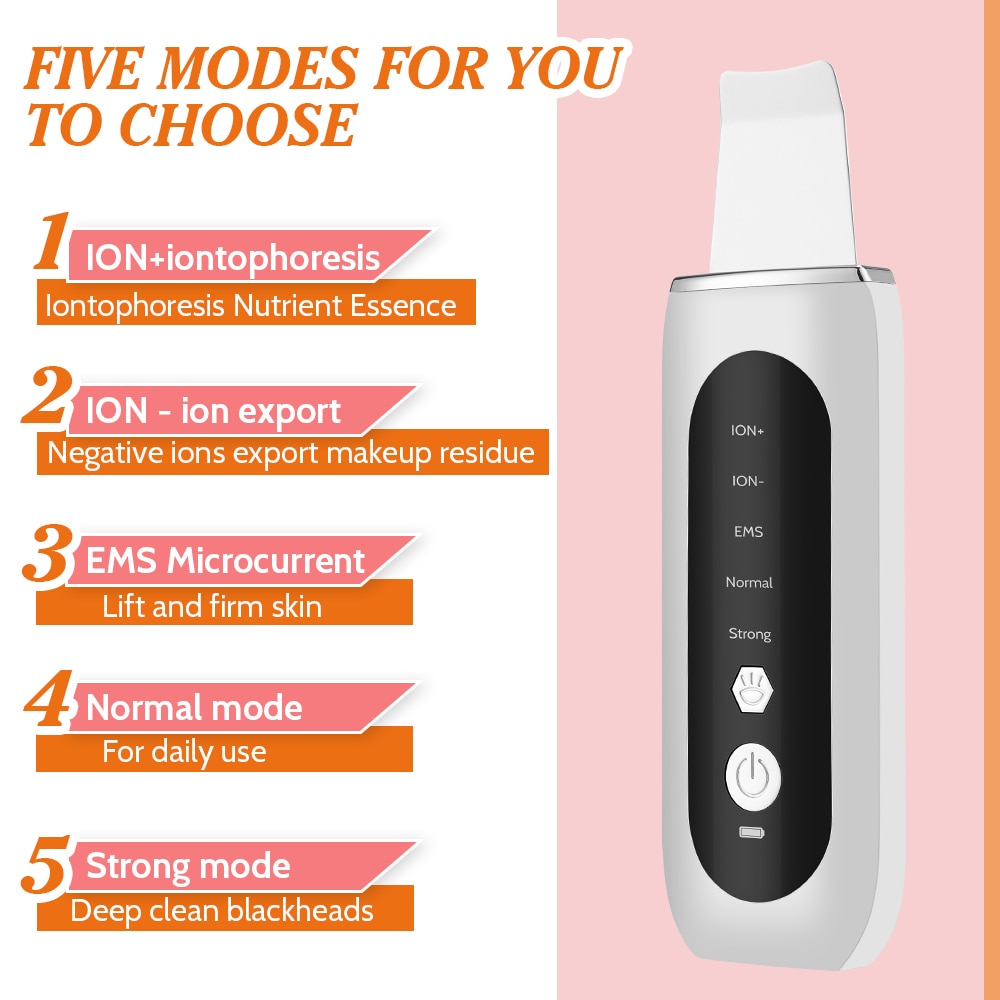 FIVE MODES FOR YOU TO CHOOSE

1 ION+iontophoresis
Iontophoresis Nutrient Essence

2 ION - ion export
Negative ions export makeup residue

3 EMS Microcurrent
Lift and firm skin

4 Normal mode
For daily use

5 Strong mode
Deep clean blackheads

ION+
ION-
EMS
Normal
Strong