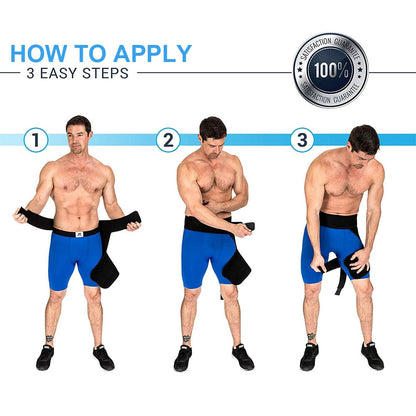 HOW TO APPLY
3 EASY STEPS

SATISFACTION GUARANTEE
100%
SATISFACTION GUARANTEE

1
2
3