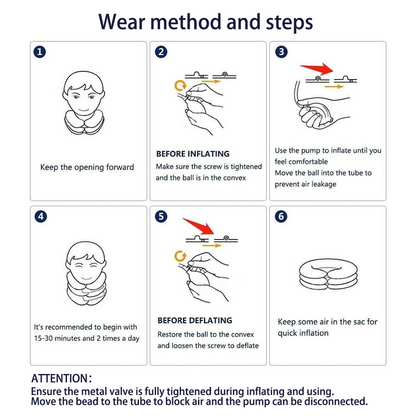 Wear method and steps

1

Keep the opening forward

2

BEFORE INFLATING
Make sure the screw is tightened and the ball is in the convex

3

Use the pump to inflate until you feel comfortable
Move the ball into the tube to prevent air leakage

4

It's recommended to begin with 15-30 minutes and 2 times a day

5

BEFORE DEFLATING
Restore the ball to the convex and loosen the screw to deflate

6

Keep some air in the sac for quick inflation

ATTENTION:
Ensure the metal valve is fully tightened during inflating and using.
Move the bead to the tube to block air and the pump can be disconnected.