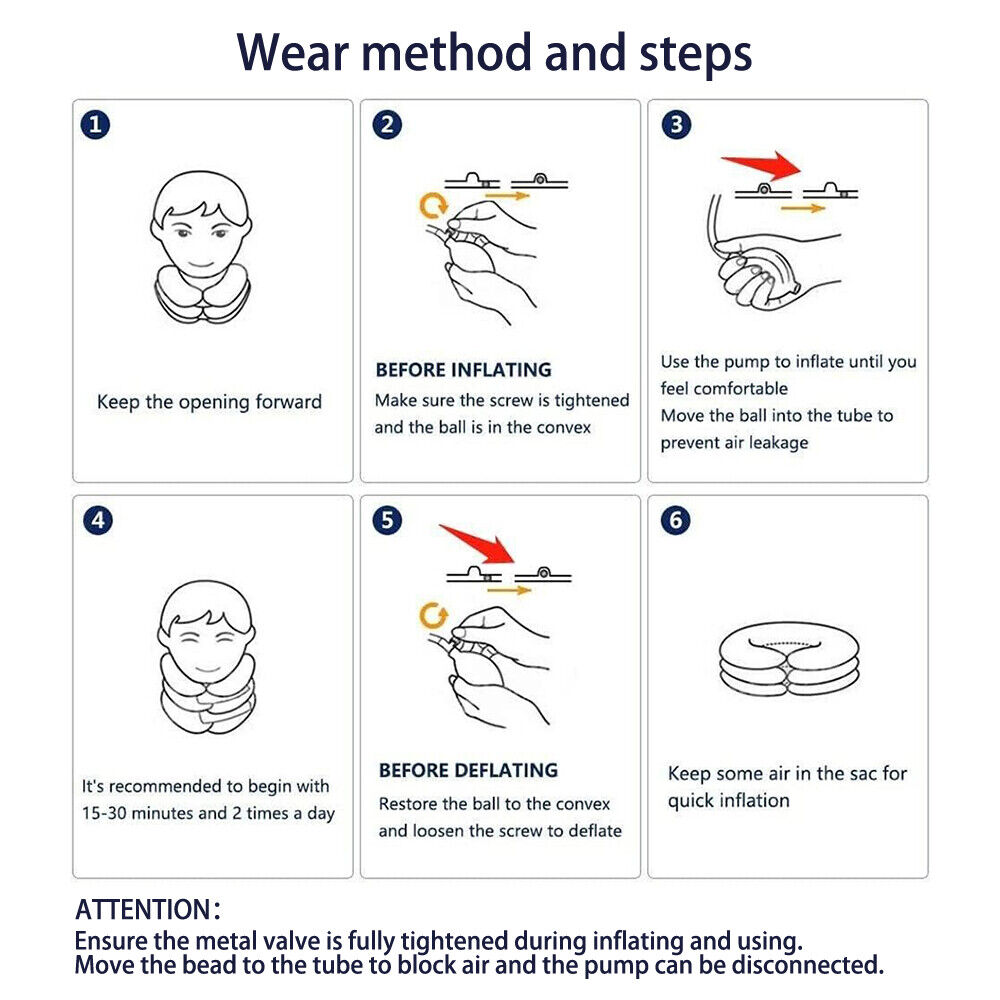 Wear method and steps

1

Keep the opening forward

2

BEFORE INFLATING
Make sure the screw is tightened and the ball is in the convex

3

Use the pump to inflate until you feel comfortable
Move the ball into the tube to prevent air leakage

4

It's recommended to begin with 15-30 minutes and 2 times a day

5

BEFORE DEFLATING
Restore the ball to the convex and loosen the screw to deflate

6

Keep some air in the sac for quick inflation

ATTENTION:
Ensure the metal valve is fully tightened during inflating and using.
Move the bead to the tube to block air and the pump can be disconnected.